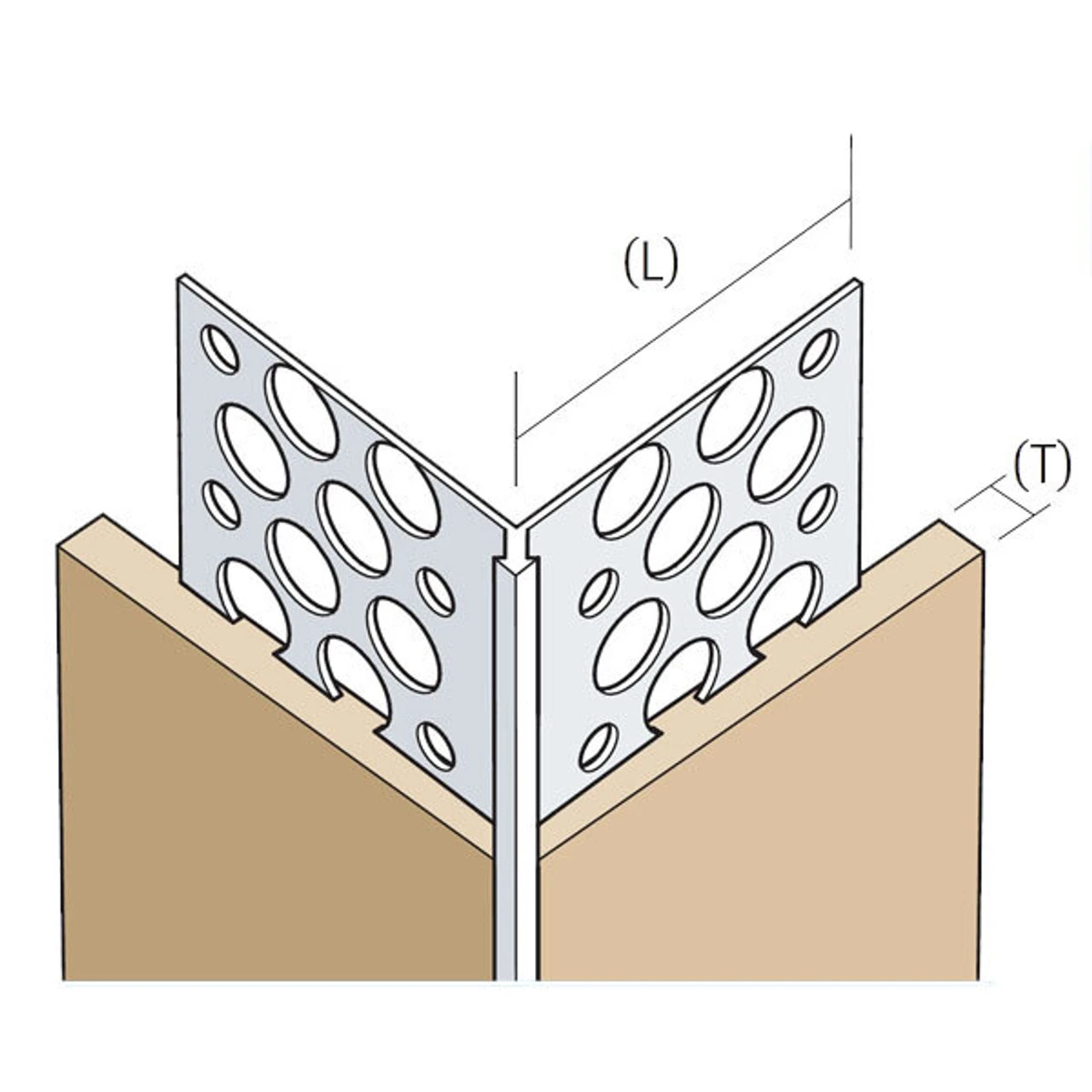 (L)

(T)