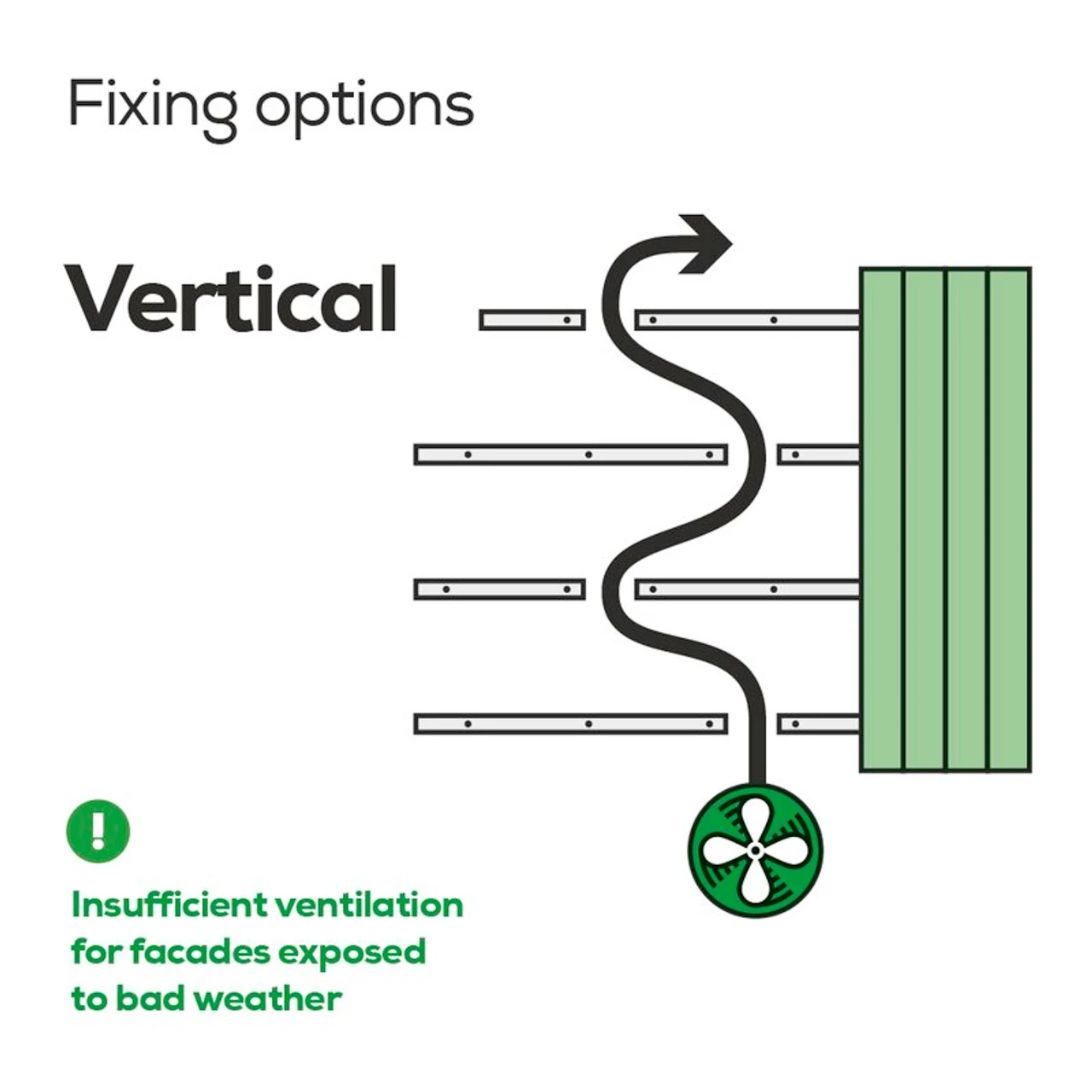 Fixing options

Vertical

!

Insufficient ventilation for facades exposed to bad weather