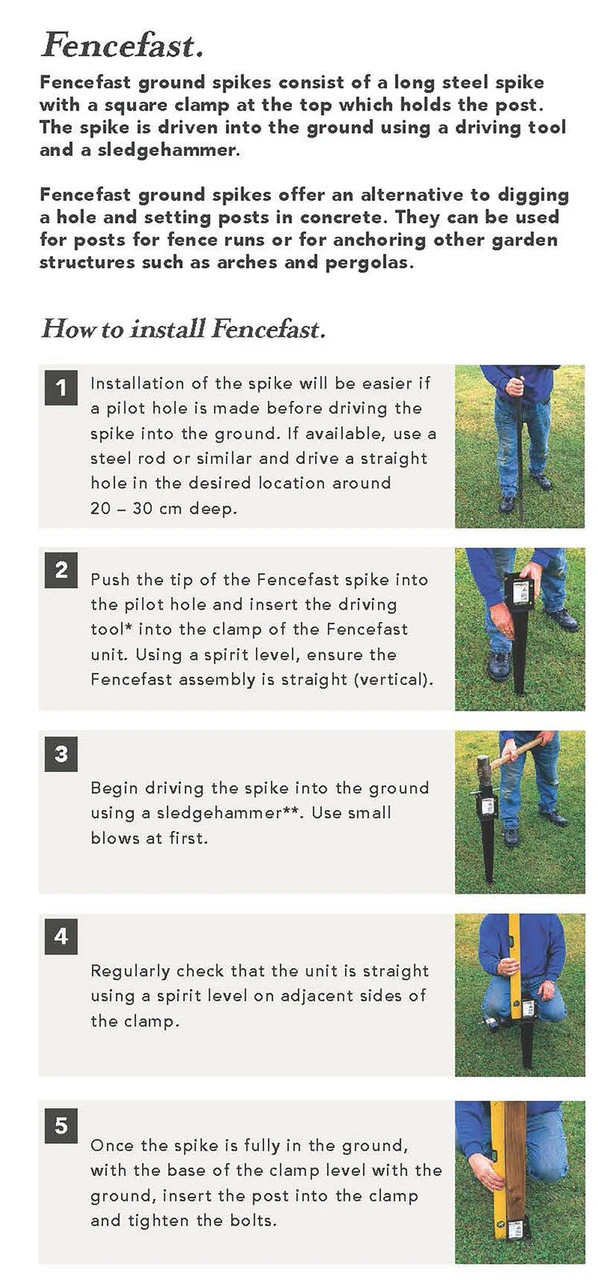 Fencefast.

Fencefast ground spikes consist of a long steel spike with a square clamp at the top which holds the post. The spike is driven into the ground using a driving tool and a sledgehammer.

Fencefast ground spikes offer an alternative to digging a hole and setting posts in concrete. They can be used for posts for fence runs or for anchoring other garden structures such as arches and pergolas.

How to install Fencefast.

1
Installation of the spike will be easier if a pilot hole is made before driving the spike into the ground. If available, use a steel rod or similar and drive a straight hole in the desired location around 20 – 30 cm deep.

2
Push the tip of the Fencefast spike into the pilot hole and insert the driving tool* into the clamp of the Fencefast unit. Using a spirit level, ensure the Fencefast assembly is straight (vertical).

3
Begin driving the spike into the ground using a sledgehammer**. Use small blows at first.

4
Regularly check that the unit is straight using a spirit level on adjacent sides of the clamp.

5
Once the spike is fully in the ground, with the base of the clamp level with the ground, insert the post into the clamp and tighten the bolts.